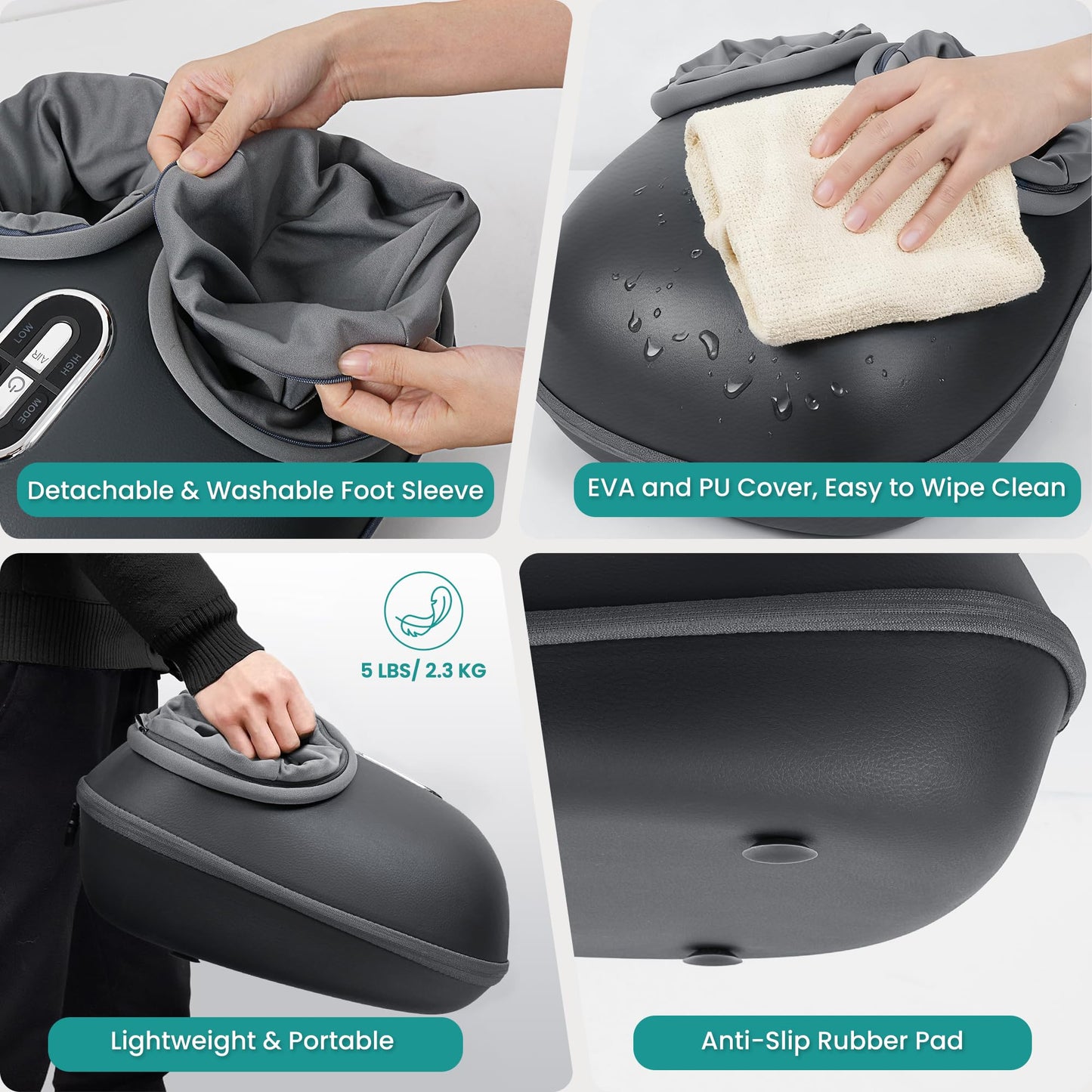 LOW
AIR
HIGH
MODE

Detachable & Washable Foot Sleeve

EVA and PU Cover, Easy to Wipe Clean

5 LBS/ 2.3 KG

Lightweight & Portable

Anti-Slip Rubber Pad